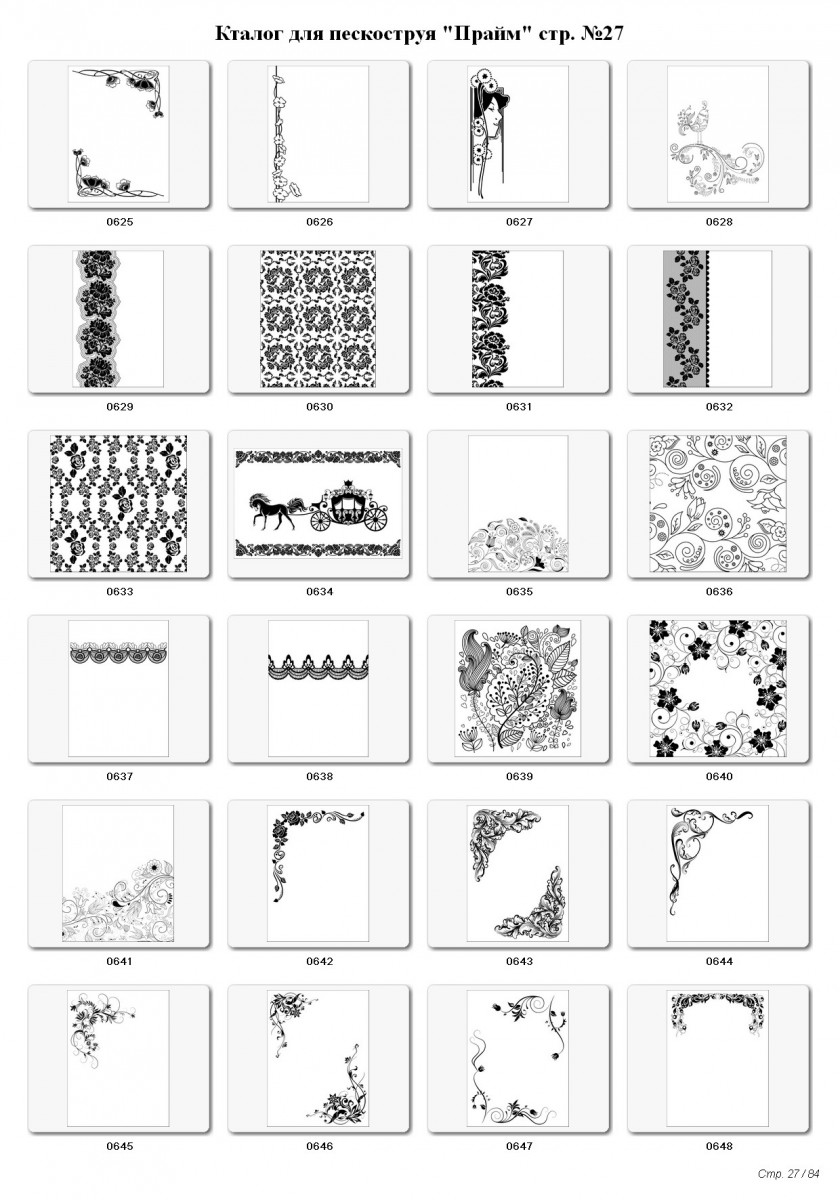 Кталог для пескоструя "Прайм" стр. №27

0625

0626

0627

0628

0629

0630

0631

0632

0633

0634

0635

0636

0637

0638

0639

0640

0641

0642

0643

0644

0645

0646

0647

0648

Стр. 27 / 84